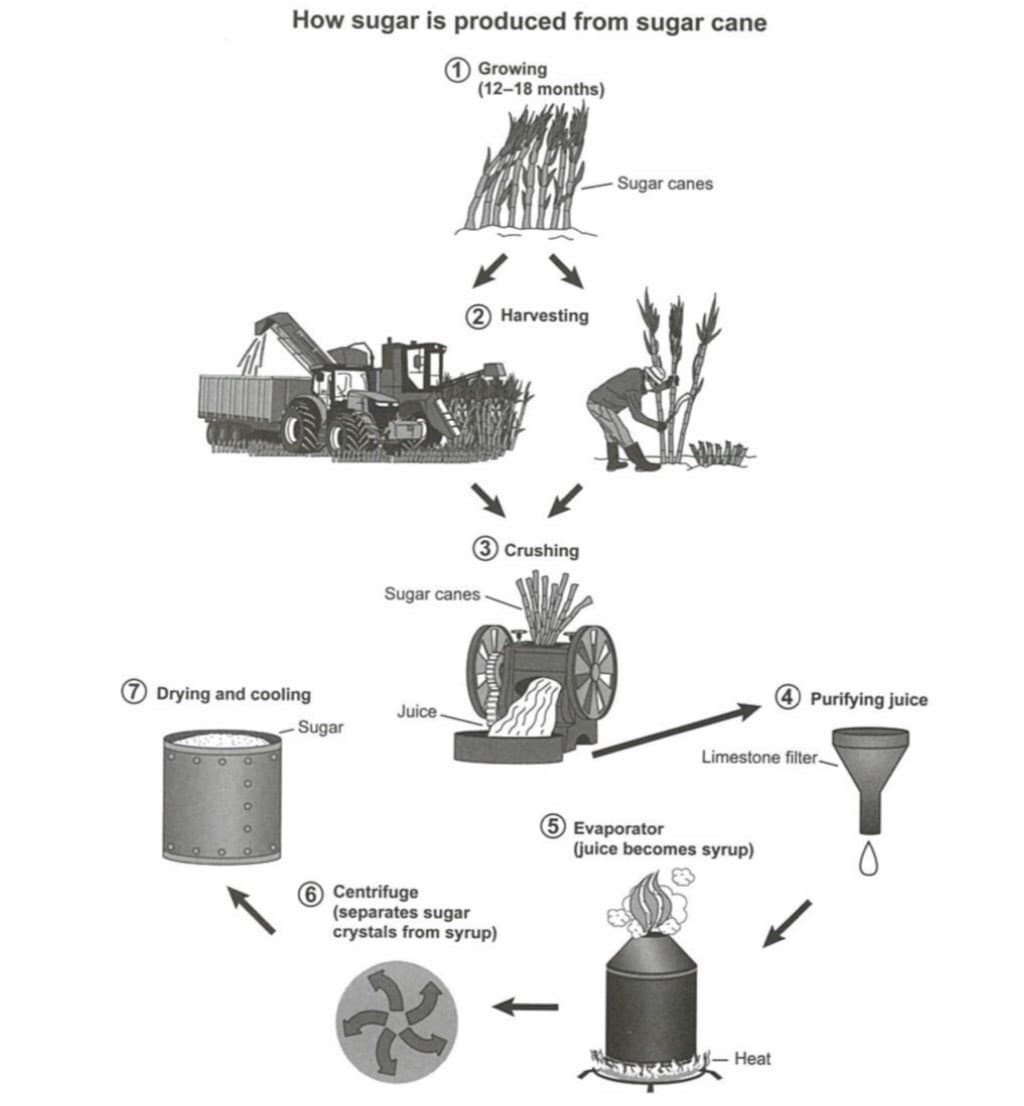 How sugar is produced from sugar cane

① Growing (12–18 months)

Sugar canes

② Harvesting

③ Crushing

Sugar canes

Juice

④ Purifying juice

Limestone filter

⑤ Evaporator (juice becomes syrup)

Heat

⑥ Centrifuge (separates sugar crystals from syrup)

⑦ Drying and cooling

Sugar